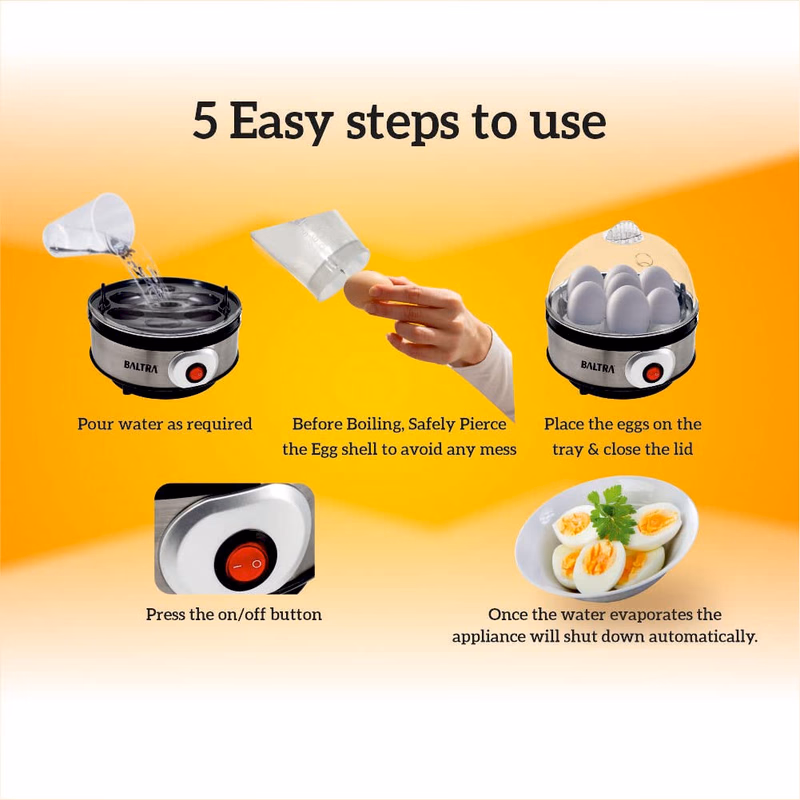 5 Easy steps to use

BALTRA

Pour water as required

Before Boiling, Safely Pierce the Egg shell to avoid any mess

BALTRA

Place the eggs on the tray & close the lid

Press the on/off button

Once the water evaporates the appliance will shut down automatically.