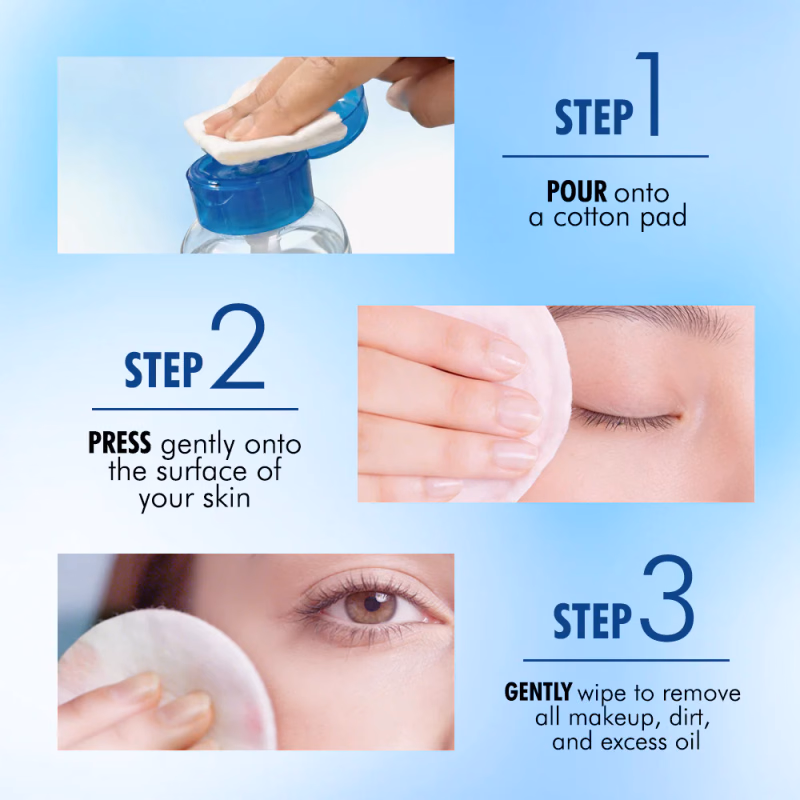 STEP 1

POUR onto a cotton pad

STEP 2

PRESS gently onto the surface of your skin

STEP 3

GENTLY wipe to remove all makeup, dirt, and excess oil