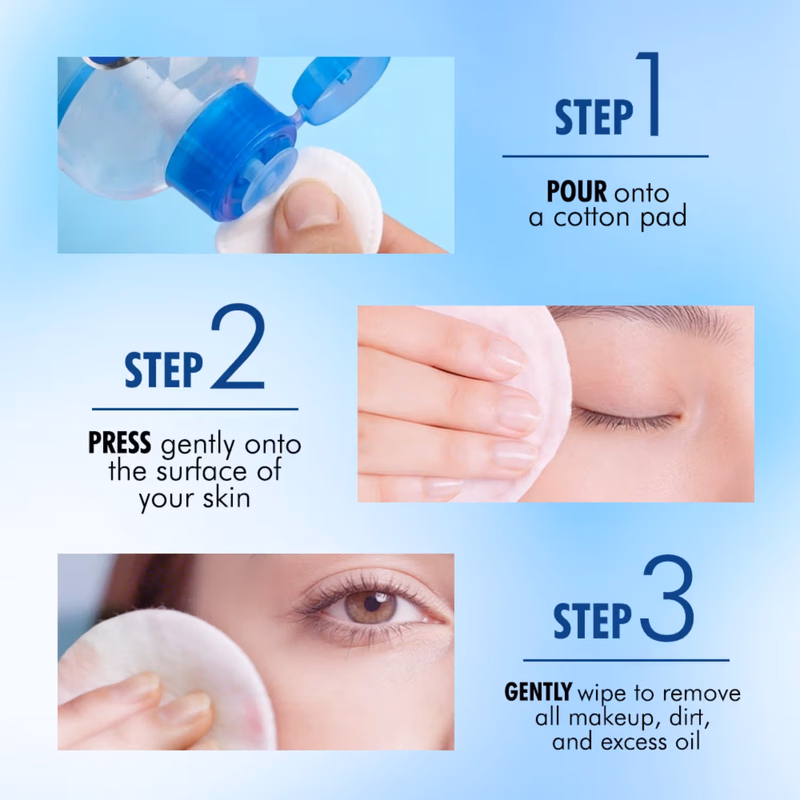 STEP 1

POUR onto a cotton pad

STEP 2

PRESS gently onto the surface of your skin

STEP 3

GENTLY wipe to remove all makeup, dirt, and excess oil