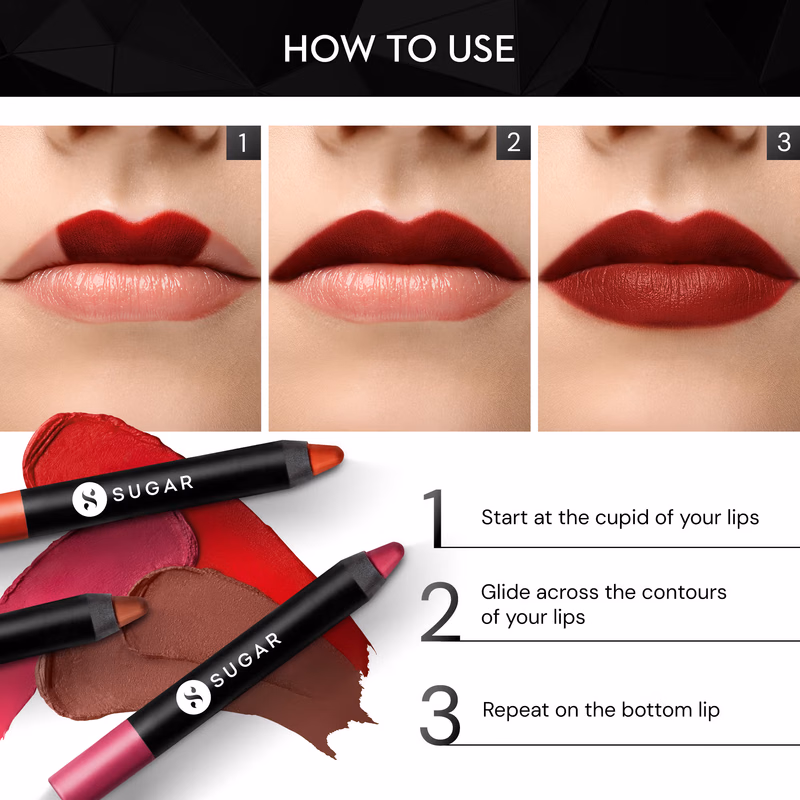 HOW TO USE

1

2

3

SUGAR

SUGAR

1 Start at the cupid of your lips

2 Glide across the contours of your lips

3 Repeat on the bottom lip